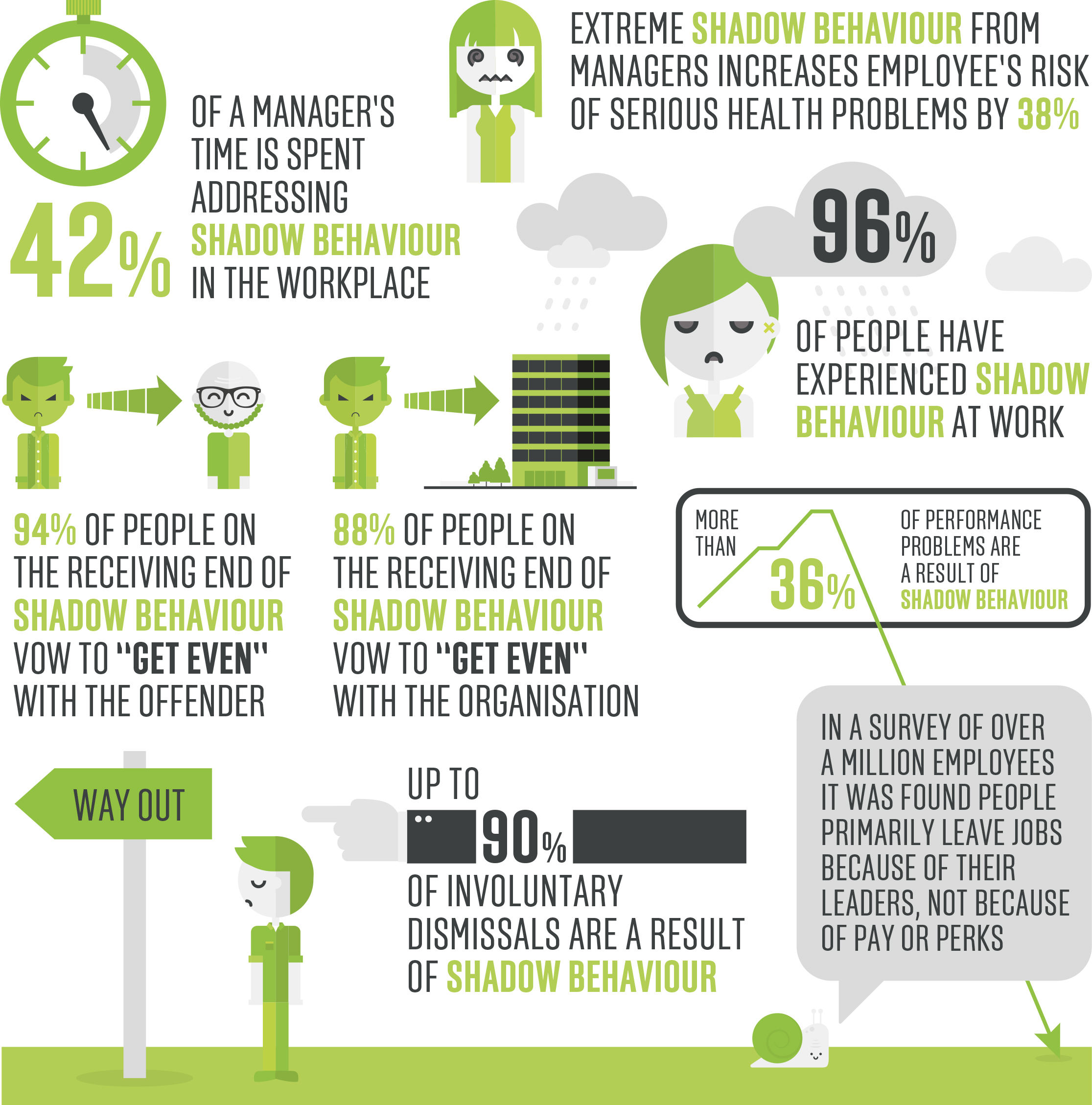 42% OF A MANAGER'S TIME IS SPENT ADDRESSING SHADOW BEHAVIOUR IN THE WORKPLACE

EXTREME SHADOW BEHAVIOUR FROM MANAGERS INCREASES EMPLOYEE'S RISK OF SERIOUS HEALTH PROBLEMS BY 38%

96% OF PEOPLE HAVE EXPERIENCED SHADOW BEHAVIOUR AT WORK

94% OF PEOPLE ON THE RECEIVING END OF SHADOW BEHAVIOUR VOW TO "GET EVEN" WITH THE OFFENDER

88% OF PEOPLE ON THE RECEIVING END OF SHADOW BEHAVIOUR VOW TO "GET EVEN" WITH THE ORGANISATION

MORE THAN 36% OF PERFORMANCE PROBLEMS ARE A RESULT OF SHADOW BEHAVIOUR

WAY OUT

UP TO 90% OF INVOLUNTARY DISMISSALS ARE A RESULT OF SHADOW BEHAVIOUR

IN A SURVEY OF OVER A MILLION EMPLOYEES IT WAS FOUND PEOPLE PRIMARILY LEAVE JOBS BECAUSE OF THEIR LEADERS, NOT BECAUSE OF PAY OR PERKS